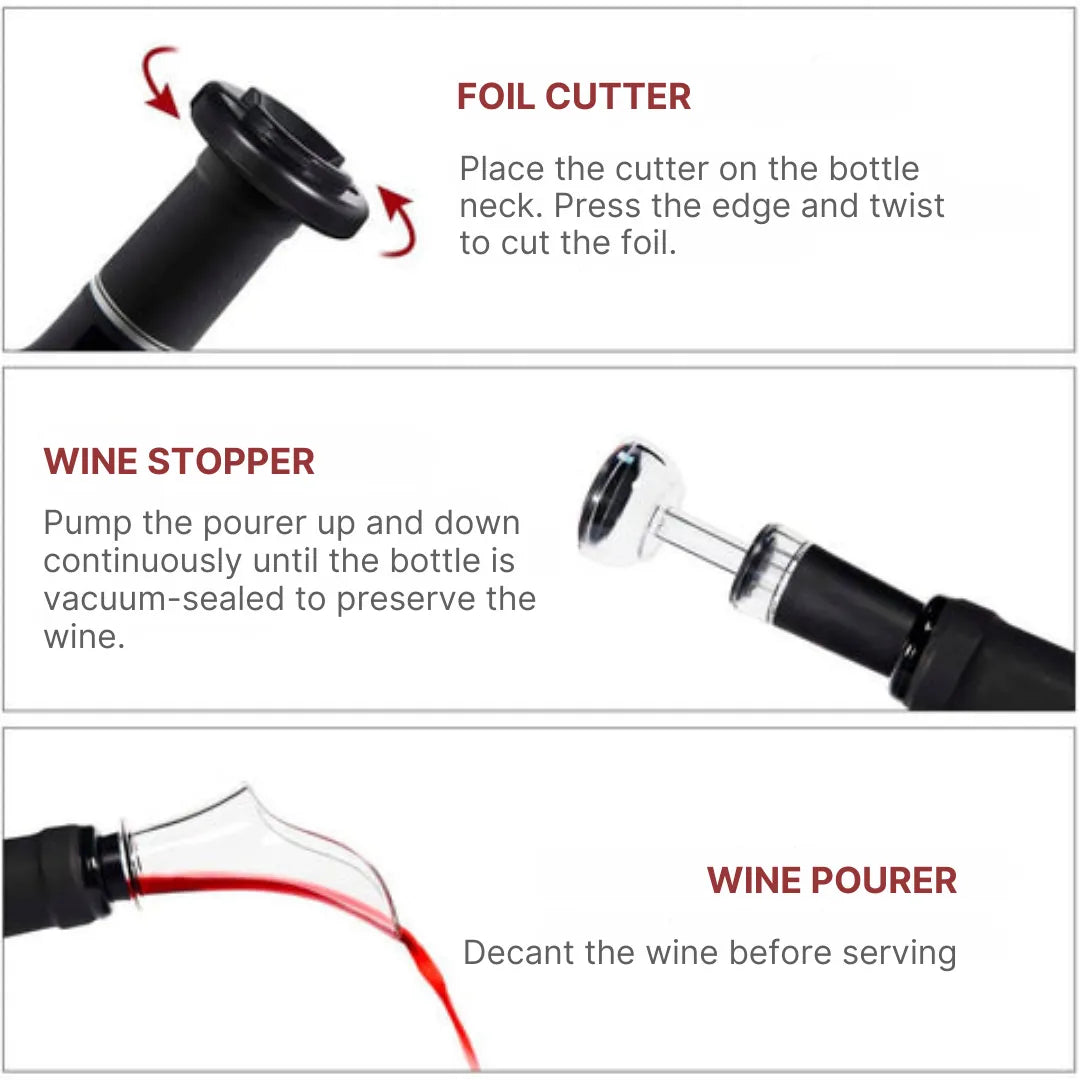 FOIL CUTTER

Place the cutter on the bottle neck. Press the edge and twist to cut the foil.

WINE STOPPER

Pump the pourer up and down continuously until the bottle is vacuum-sealed to preserve the wine.

WINE POURER

Decant the wine before serving