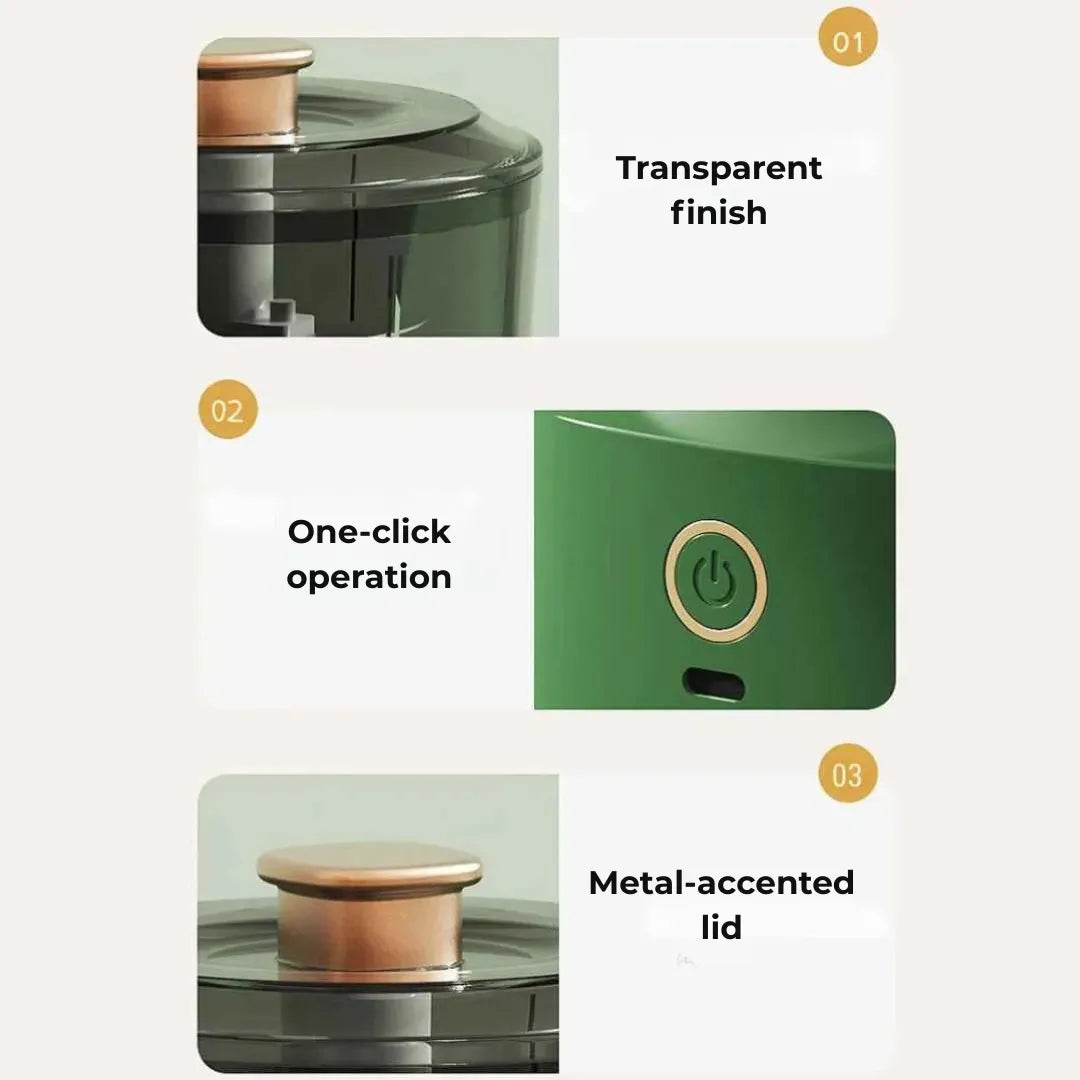 01

Transparent finish

02

One-click operation

03

Metal-accented lid